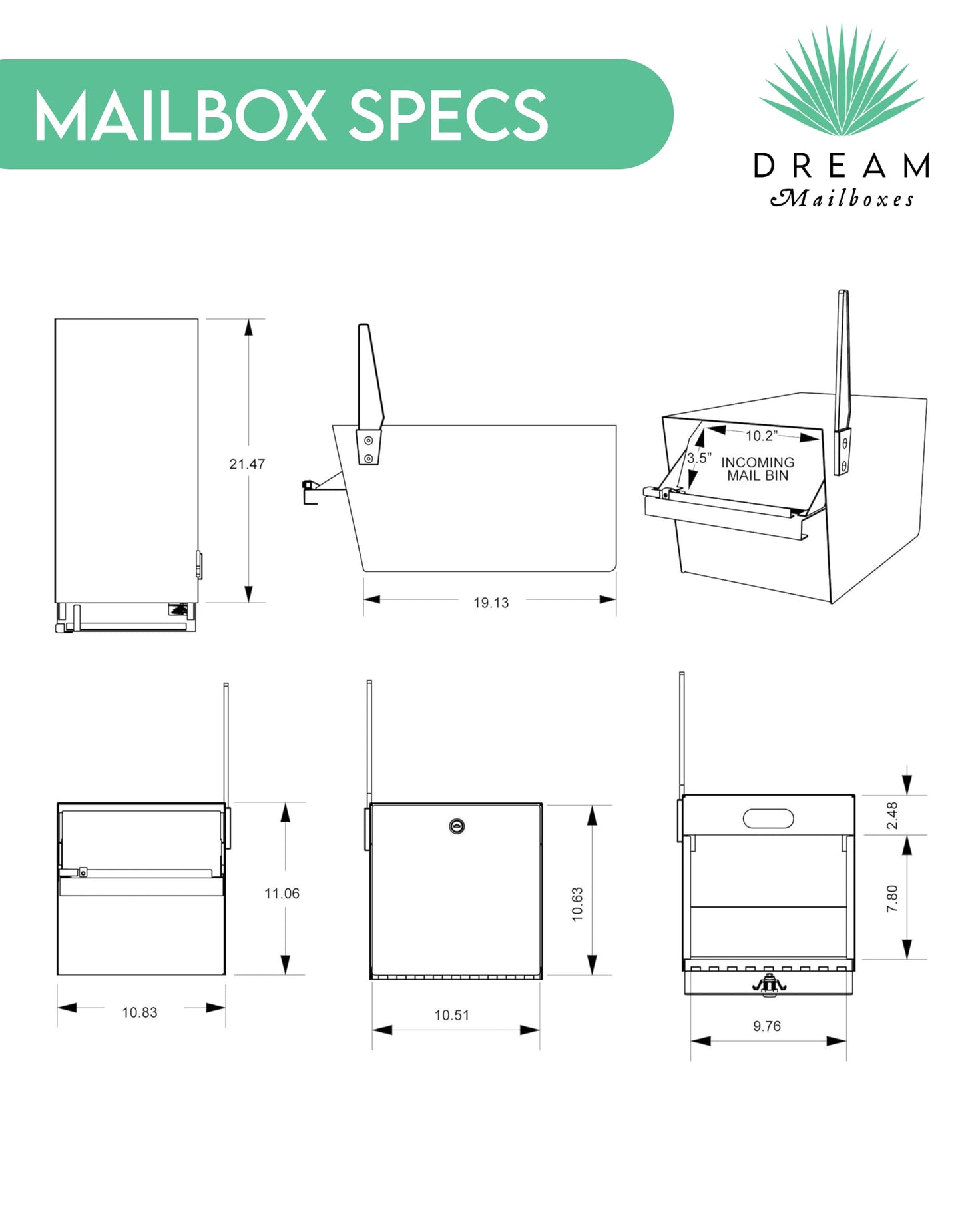 MAILBOX SPECS

DREAM
Mailboxes

21.47

19.13

10.2"
3.5"
INCOMING
MAIL BIN

11.06

10.83

10.63

10.51

2.48

7.80

9.76